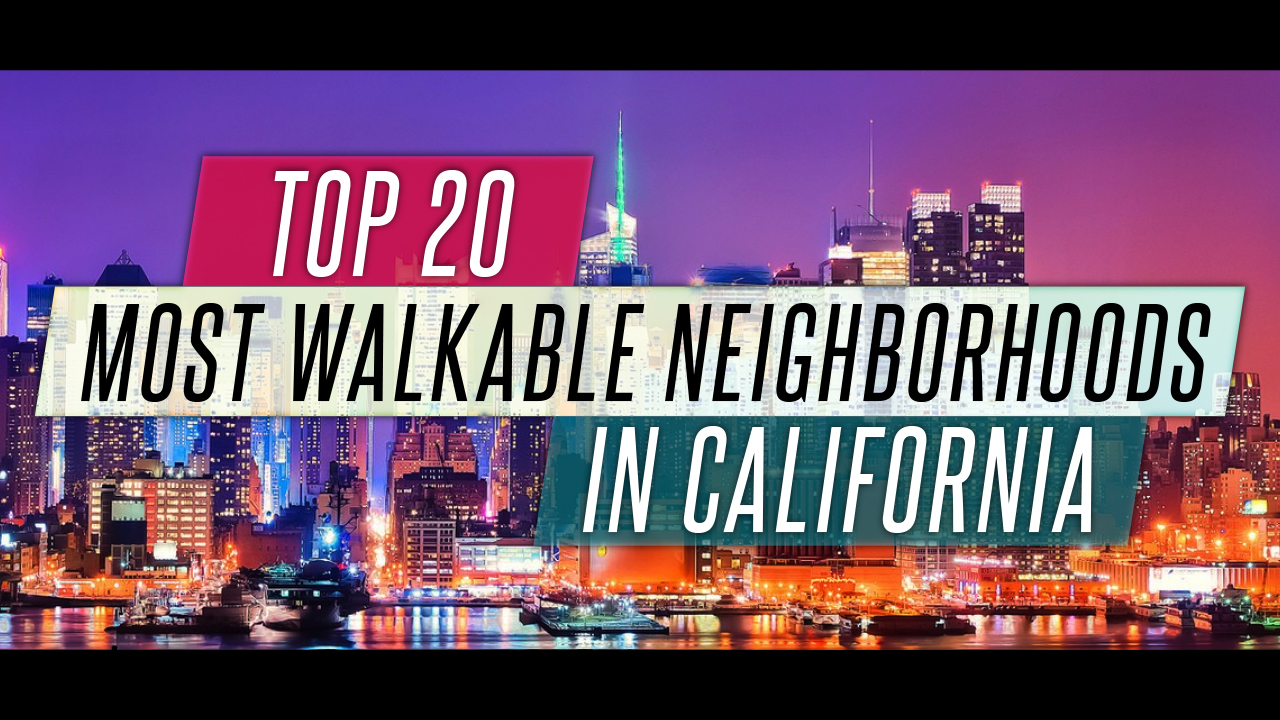 TOP 20
MOST WALKABLE NEIGHBORHOODS
IN CALIFORNIA