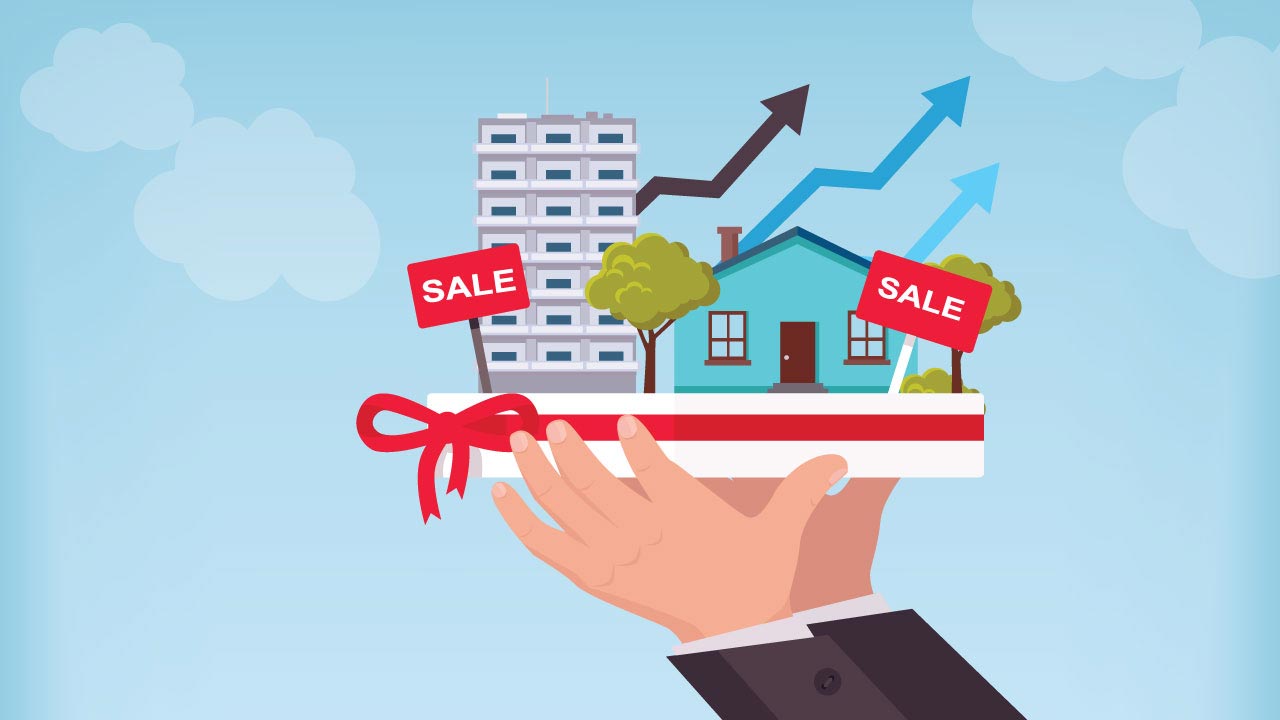 SALE
SALE