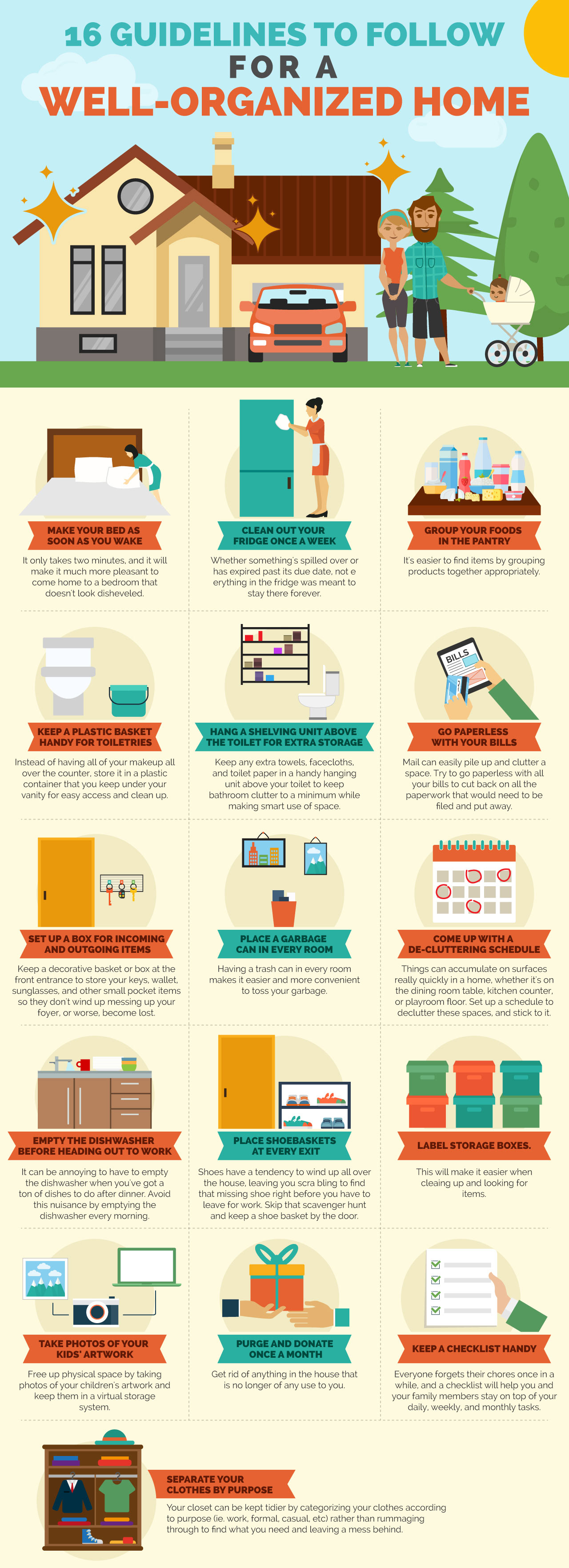 16 GUIDELINES TO FOLLOW FOR A WELL-ORGANIZED HOME

MAKE YOUR BED AS SOON AS YOU WAKE

It only takes two minutes, and it will make it much more pleasant to come home to a bedroom that doesn't look disheveled.

CLEAN OUT YOUR FRIDGE ONCE A WEEK

Whether something's spilled over or has expired past its due date, not e erything in the fridge was meant to stay there forever.

GROUP YOUR FOODS IN THE PANTRY

It's easier to find items by grouping products together appropriately.

KEEP A PLASTIC BASKET HANDY FOR TOILETRIES

Instead of having all of your makeup all over the counter, store it in a plastic container that you keep under your vanity for easy access and clean up.

HANG A SHELVING UNIT ABOVE THE TOILET FOR EXTRA STORAGE

Keep any extra towels, facecloths, and toilet paper in a handy hanging unit above your toilet to keep bathroom clutter to a minimum while making smart use of space.

BILLS

GO PAPERLESS WITH YOUR BILLS

Mail can easily pile up and clutter a space. Try to go paperless with all your bills to cut back on all the paperwork that would need to be filed and put away.

SET UP A BOX FOR INCOMING AND OUTGOING ITEMS

Keep a decorative basket or box at the front entrance to store your keys, wallet, sunglasses, and other small pocket items so they don't wind up messing up your foyer, or worse, become lost.

PLACE A GARBAGE CAN IN EVERY ROOM

Having a trash can in every room makes it easier and more convenient to toss your garbage.

COME UP WITH A DE-CLUTTERING SCHEDULE

Things can accumulate on surfaces really quickly in a home, whether it's on the dining room table, kitchen counter, or playroom floor. Set up a schedule to declutter these spaces, and stick to it.

EMPTY THE DISHWASHER BEFORE HEADING OUT TO WORK

It can be annoying to have to empty the dishwasher when you've got a ton of dishes to do after dinner. Avoid this nuisance by emptying the dishwasher every morning.

PLACE SHOEBASKETS AT EVERY EXIT

Shoes have a tendency to wind up all over the house, leaving you scra bling to find that missing shoe right before you have to leave for work. Skip that scavenger hunt and keep a shoe basket by the door.

LABEL STORAGE BOXES.

This will make it easier when cleaing up and looking for items.

TAKE PHOTOS OF YOUR KIDS' ARTWORK

Free up physical space by taking photos of your children's artwork and keep them in a virtual storage system.

PURGE AND DONATE ONCE A MONTH

Get rid of anything in the house that is no longer of any use to you.

KEEP A CHECKLIST HANDY

Everyone forgets their chores once in a while, and a checklist will help you and your family members stay on top of your daily, weekly, and monthly tasks.

SEPARATE YOUR CLOTHES BY PURPOSE

Your closet can be kept tidier by categorizing your clothes according to purpose (ie. work, formal, casual, etc) rather than rummaging through to find what you need and leaving a mess behind.