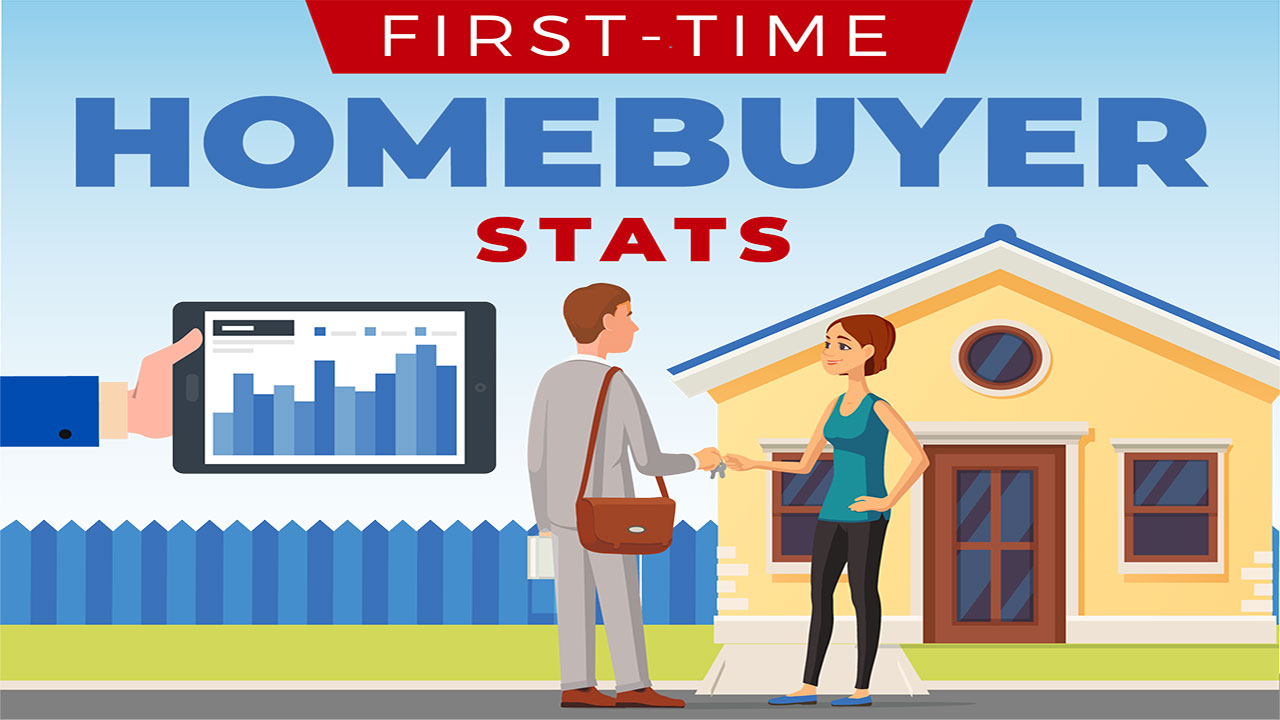 FIRST-TIME
HOMEBUYER
STATS